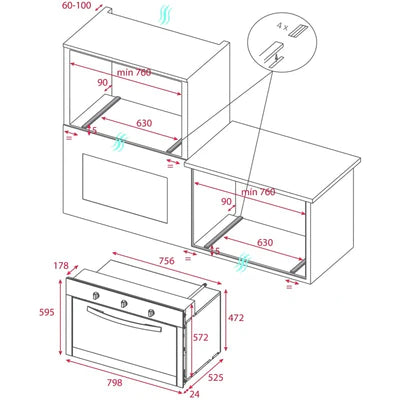 60-100

4 x

min 760

90

630

5

=

=

min 760

90

630

5

=

=

178

756

595

472

572

798

525

24